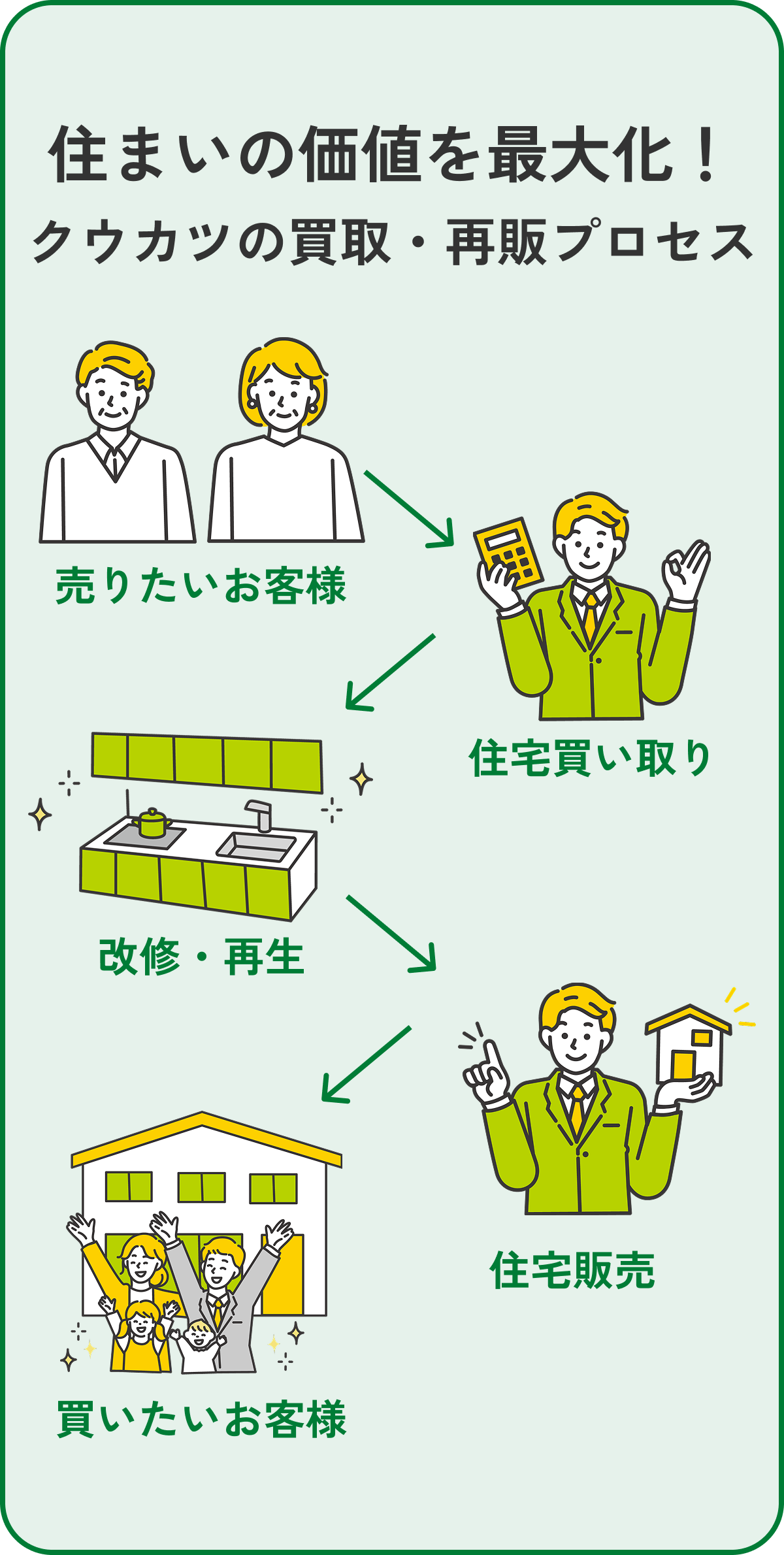 住まいの価値を最大化！
クウカツの買取・再販プロセス

売りたいお客様

住宅買い取り

改修・再生

住宅販売

買いたいお客様